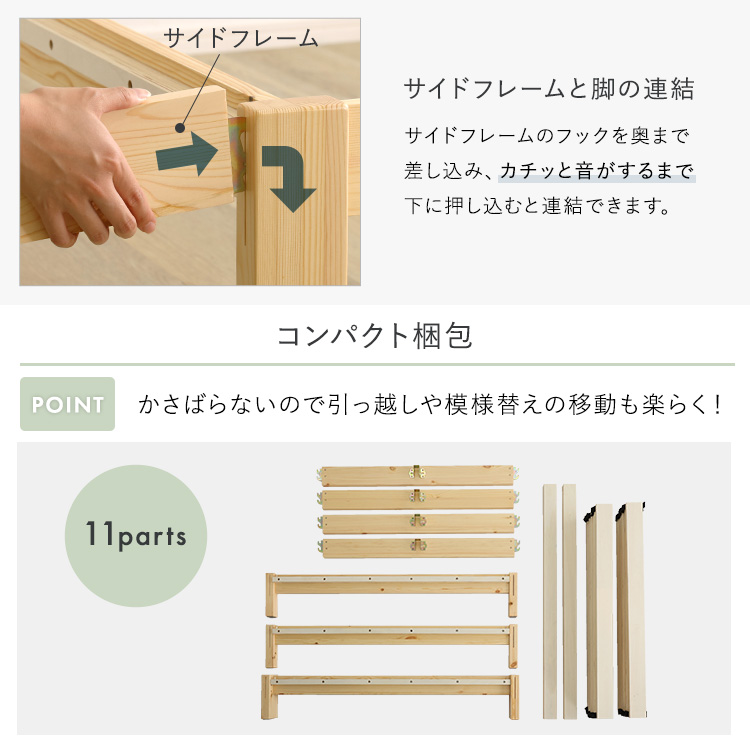 サイドフレーム

サイドフレームと脚の連結

サイドフレームのフックを奥まで差し込み、カチッと音がするまで下に押し込むと連結できます。

コンパクト梱包

POINT かさばらないので引っ越しや模様替えの移動も楽らく！

11parts