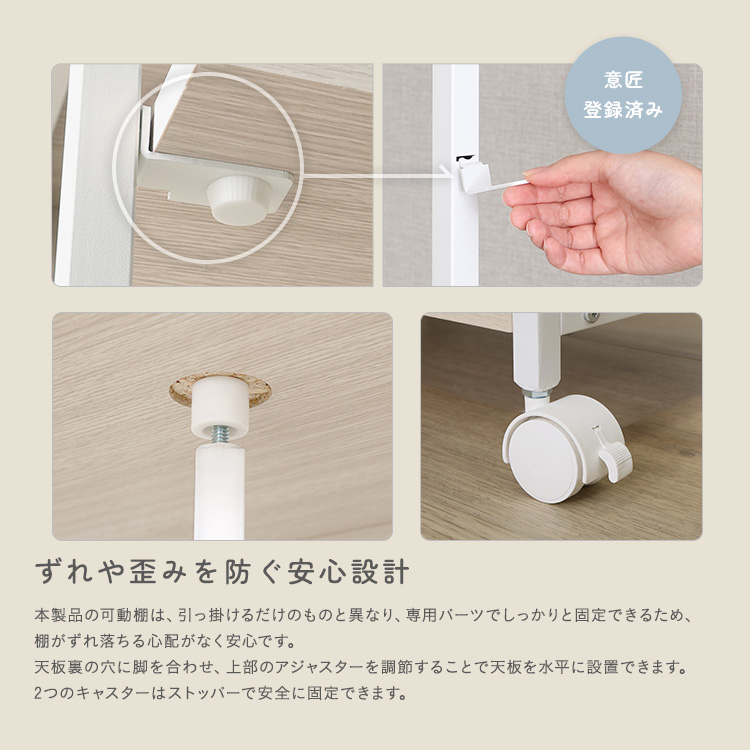 意匠
登録済み

ずれや歪みを防ぐ安心設計

本製品の可動棚は、引っ掛けるだけのものと異なり、専用パーツでしっかりと固定できるため、棚がずれ落ちる心配がなく安心です。
天板裏の穴に脚を合わせ、上部のアジャスターを調節することで天板を水平に設置できます。
2つのキャスターはストッパーで安全に固定できます。