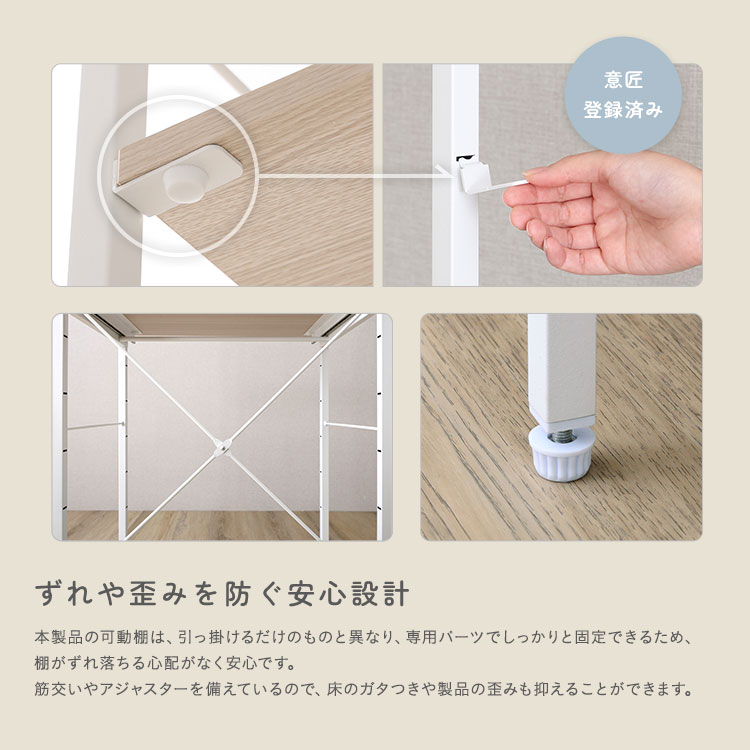 意匠
登録済み

ずれや歪みを防ぐ安心設計

本製品の可動棚は、引っ掛けるだけのものと異なり、専用パーツでしっかりと固定できるため、棚がずれ落ちる心配がなく安心です。
筋交いやアジャスターを備えているので、床のガタつきや製品の歪みも抑えることができます。